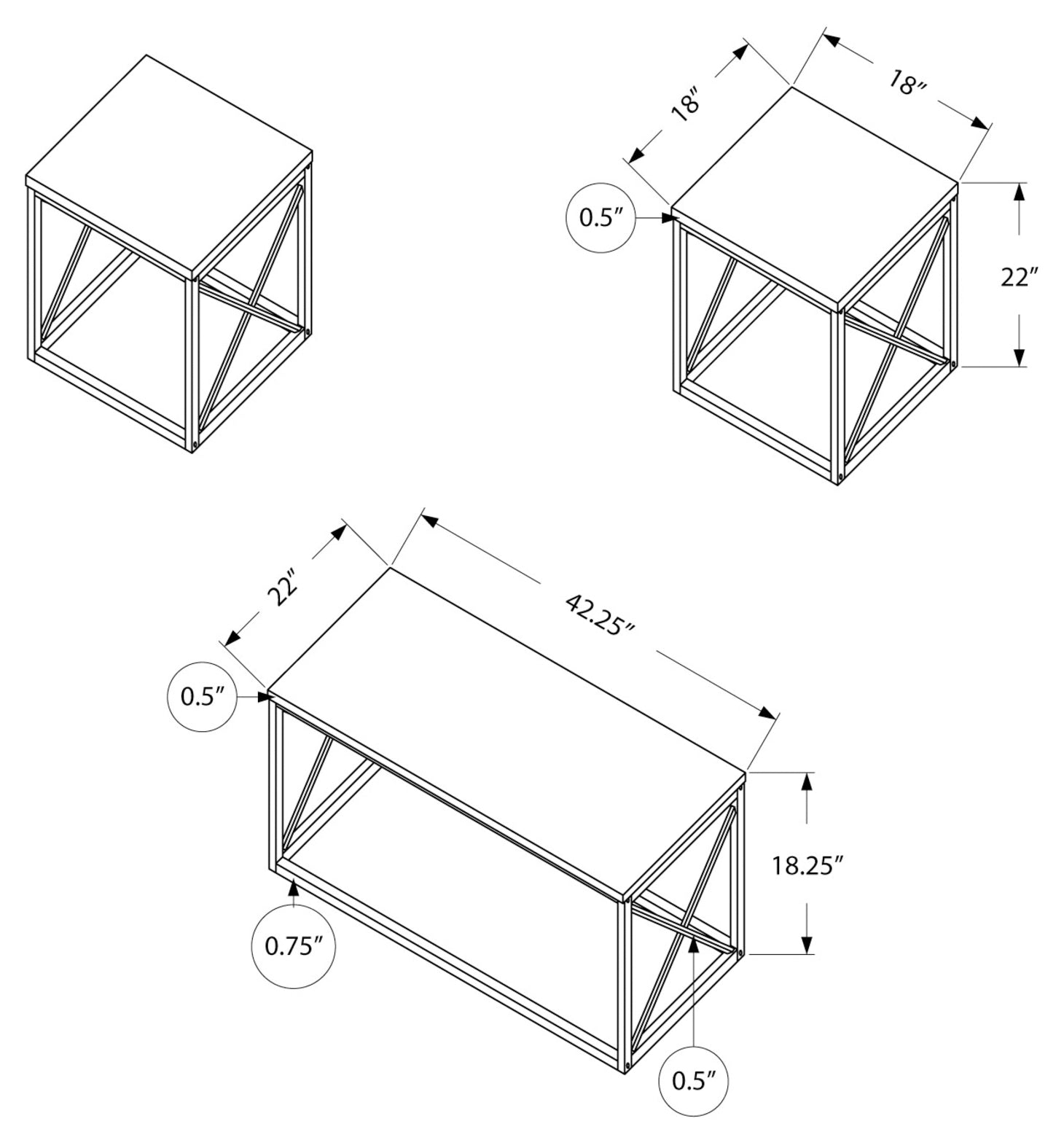 18″

18″

0.5″

22″

22″

42.25″

0.5″

18.25″

0.75″

0.5″