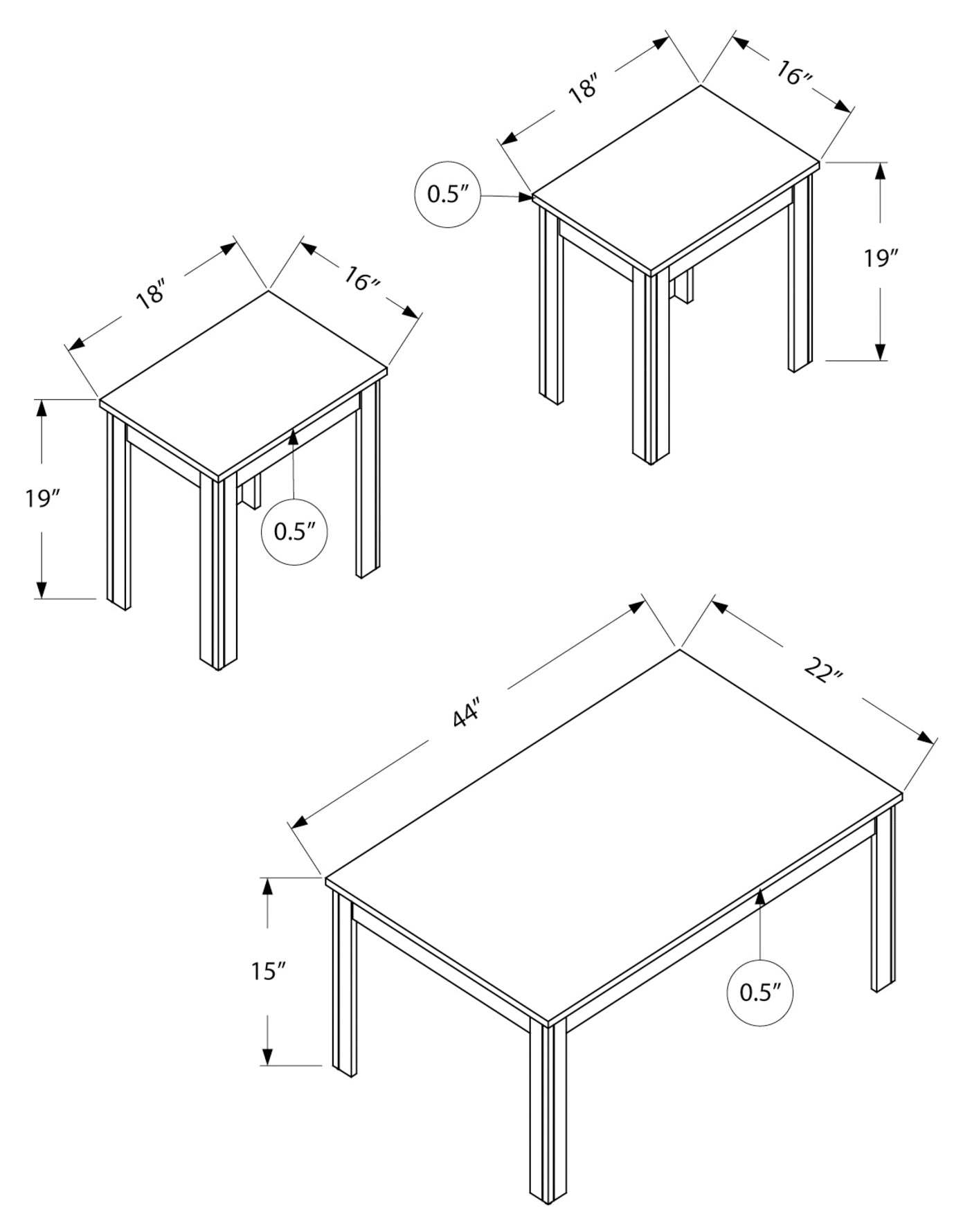 18″
16″
0.5″
19″

18″
16″
19″
0.5″

44″
22″
15″
0.5″