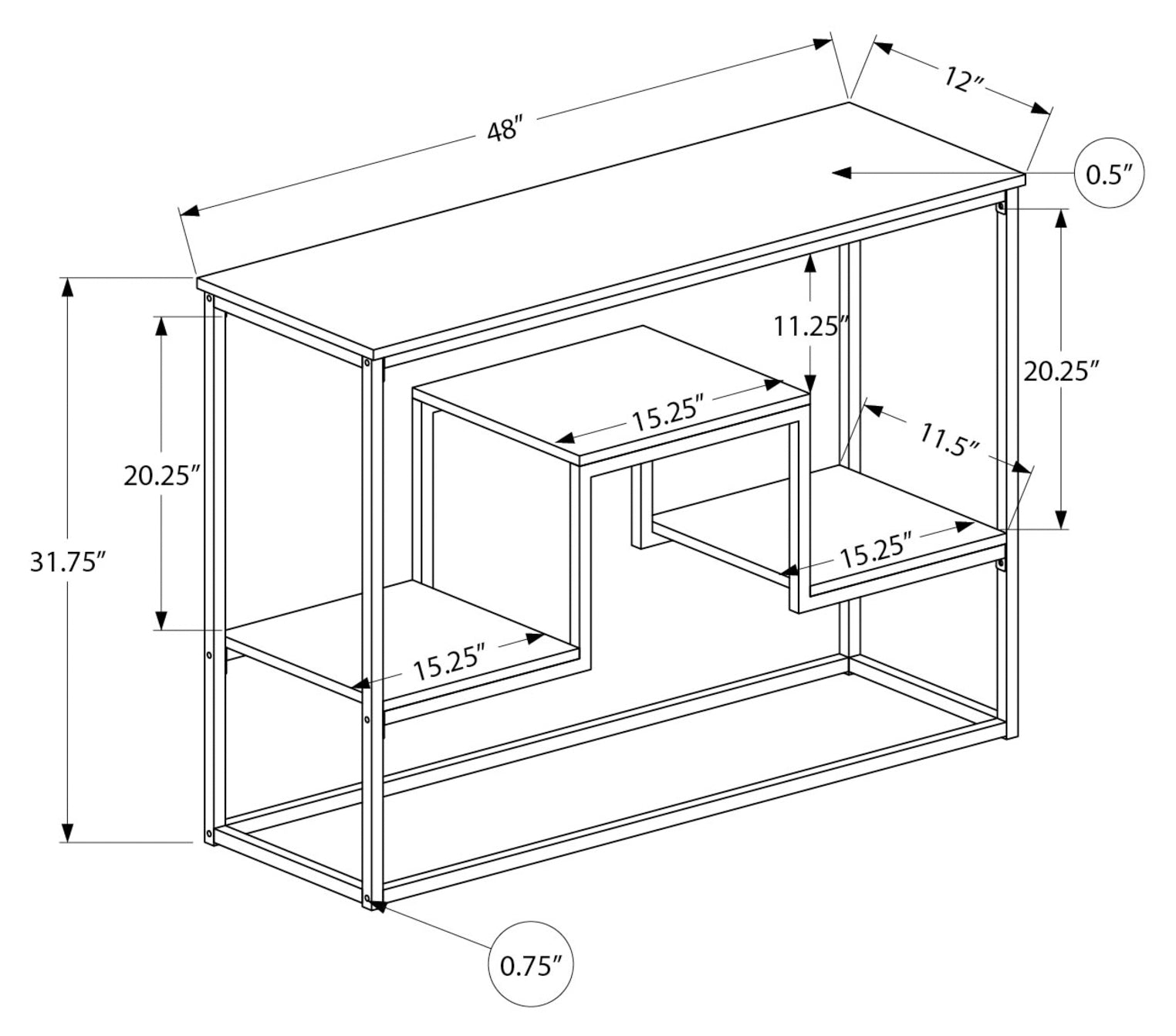 48″

12″

0.5″

11.25″

20.25″

15.25″

11.5″

20.25″

15.25″

31.75″

15.25″

0.75″