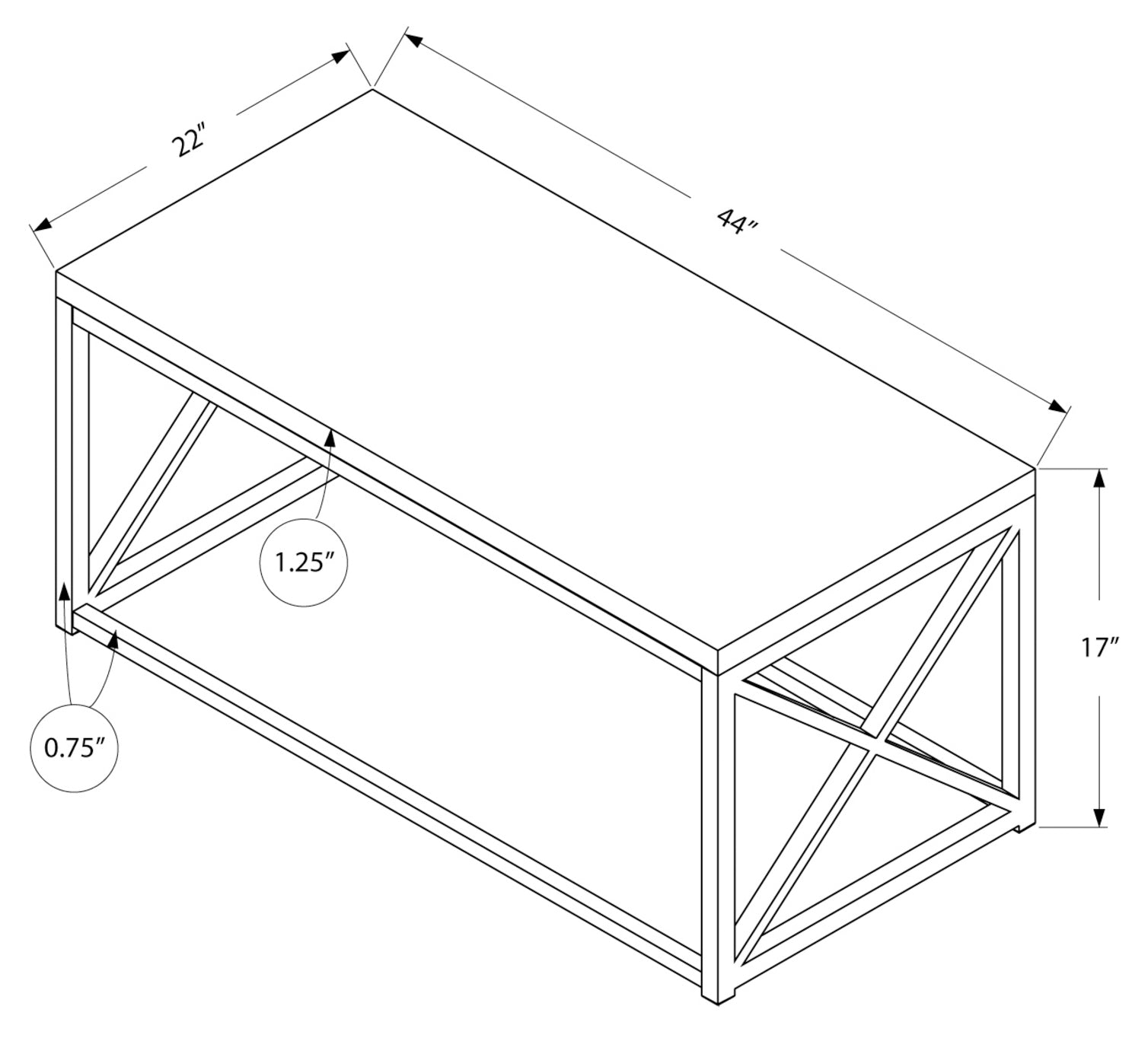 22″

44″

1.25″

17″

0.75″