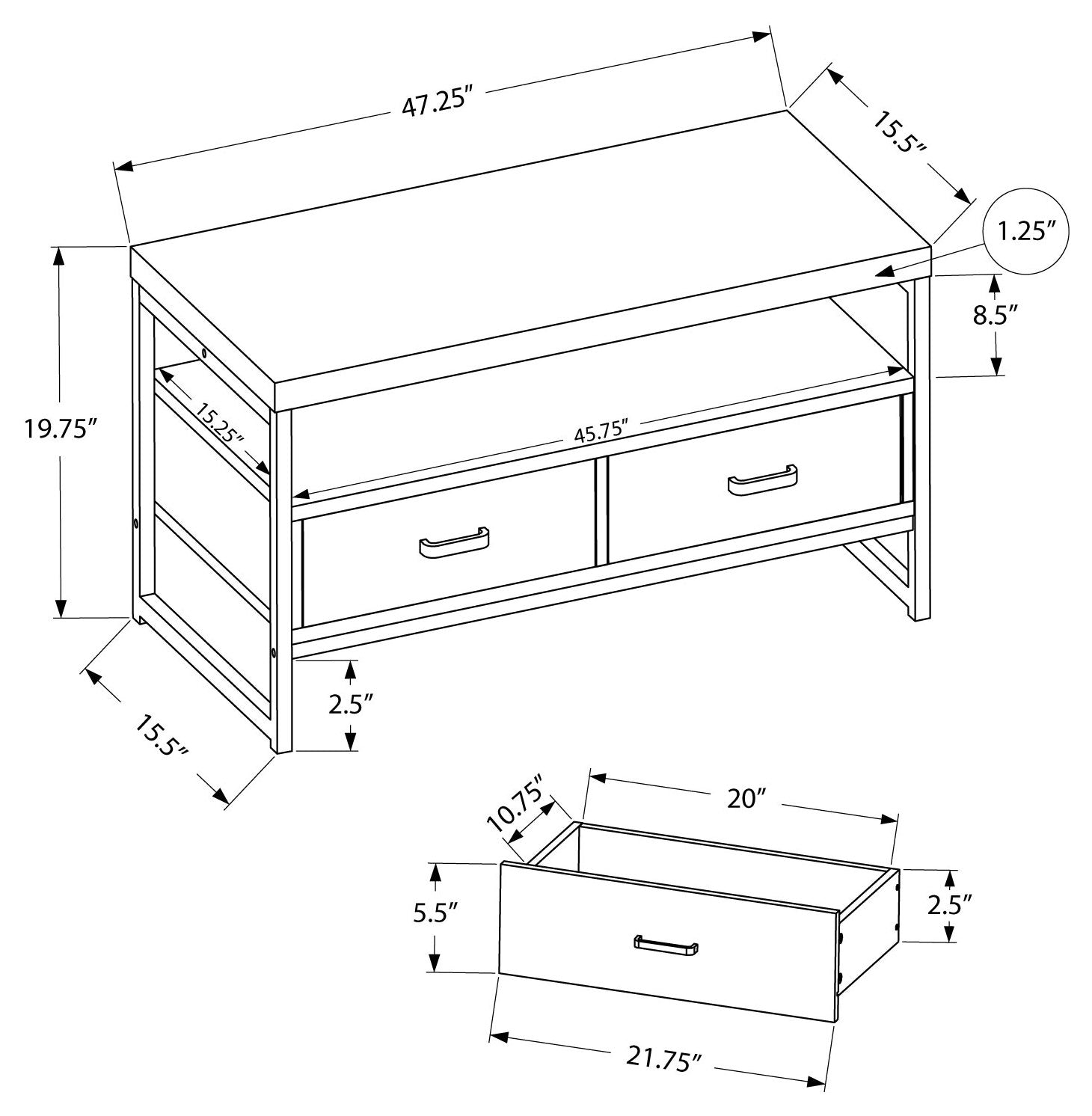 47.25″

15.5″

1.25″

8.5″

19.75″

15.25″

45.75″

2.5″

15.5″

10.75″

20″

5.5″

2.5″

21.75″