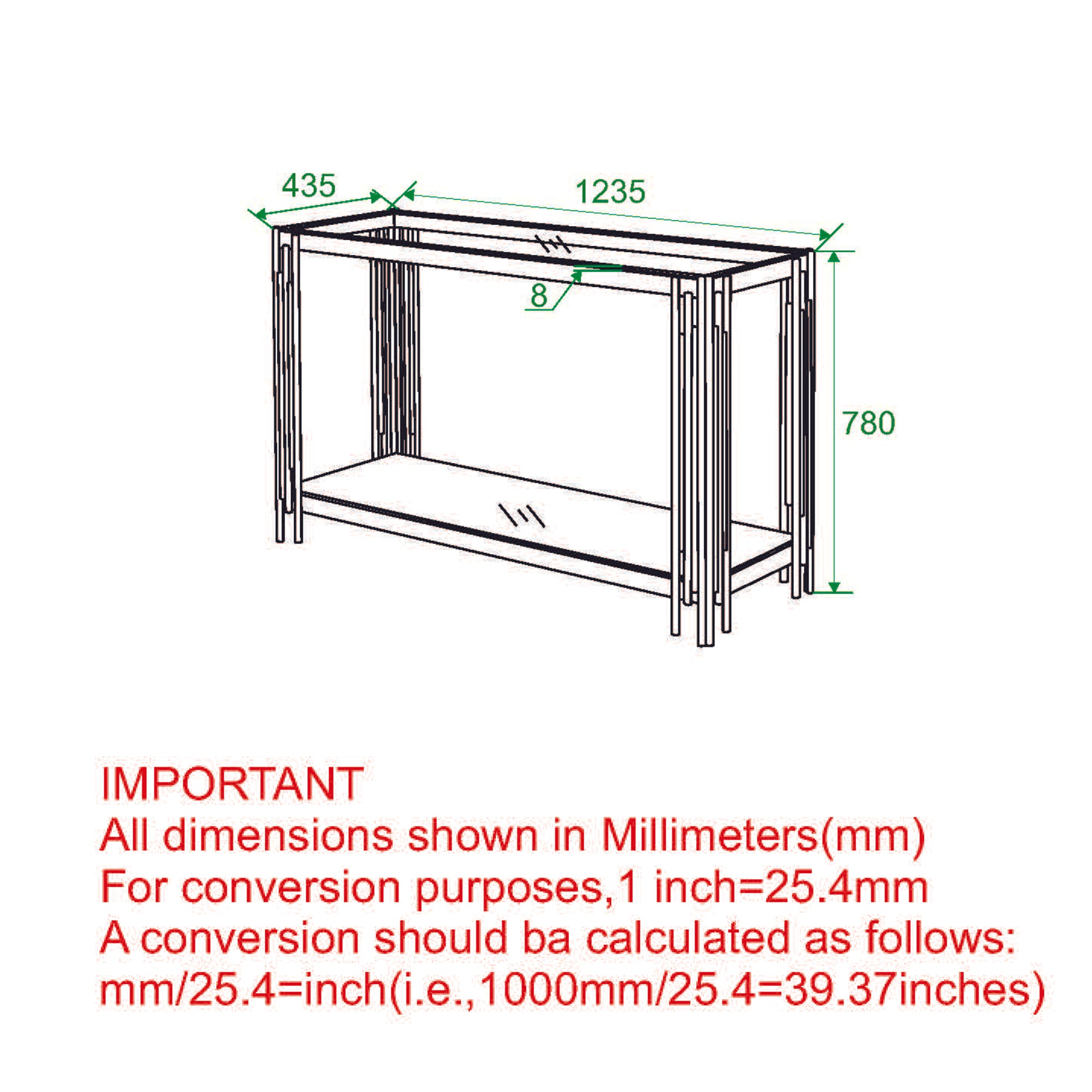 435

1235

8

780

IMPORTANT
All dimensions shown in Millimeters(mm)
For conversion purposes,1 inch=25.4mm
A conversion should ba calculated as follows:
mm/25.4=inch(i.e.,1000mm/25.4=39.37inches)