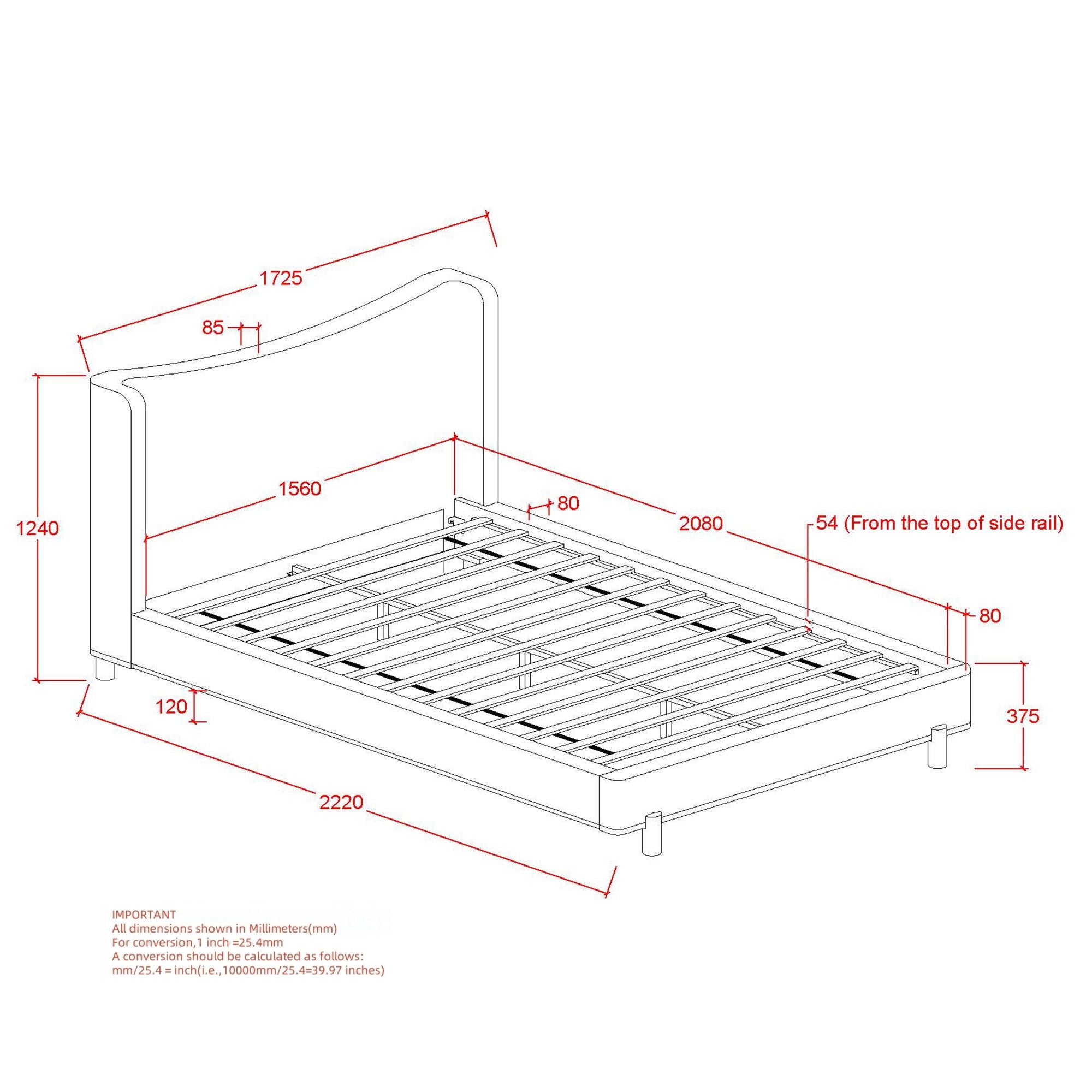 1725

85

1240

1560

80

2080

54 (From the top of side rail)

80

120

375

2220

IMPORTANT
All dimensions shown in Millimeters(mm)
For conversion,1 inch =25.4mm
A conversion should be calculated as follows:
mm/25.4 = inch(i.e.,10000mm/25.4=39.97 inches)