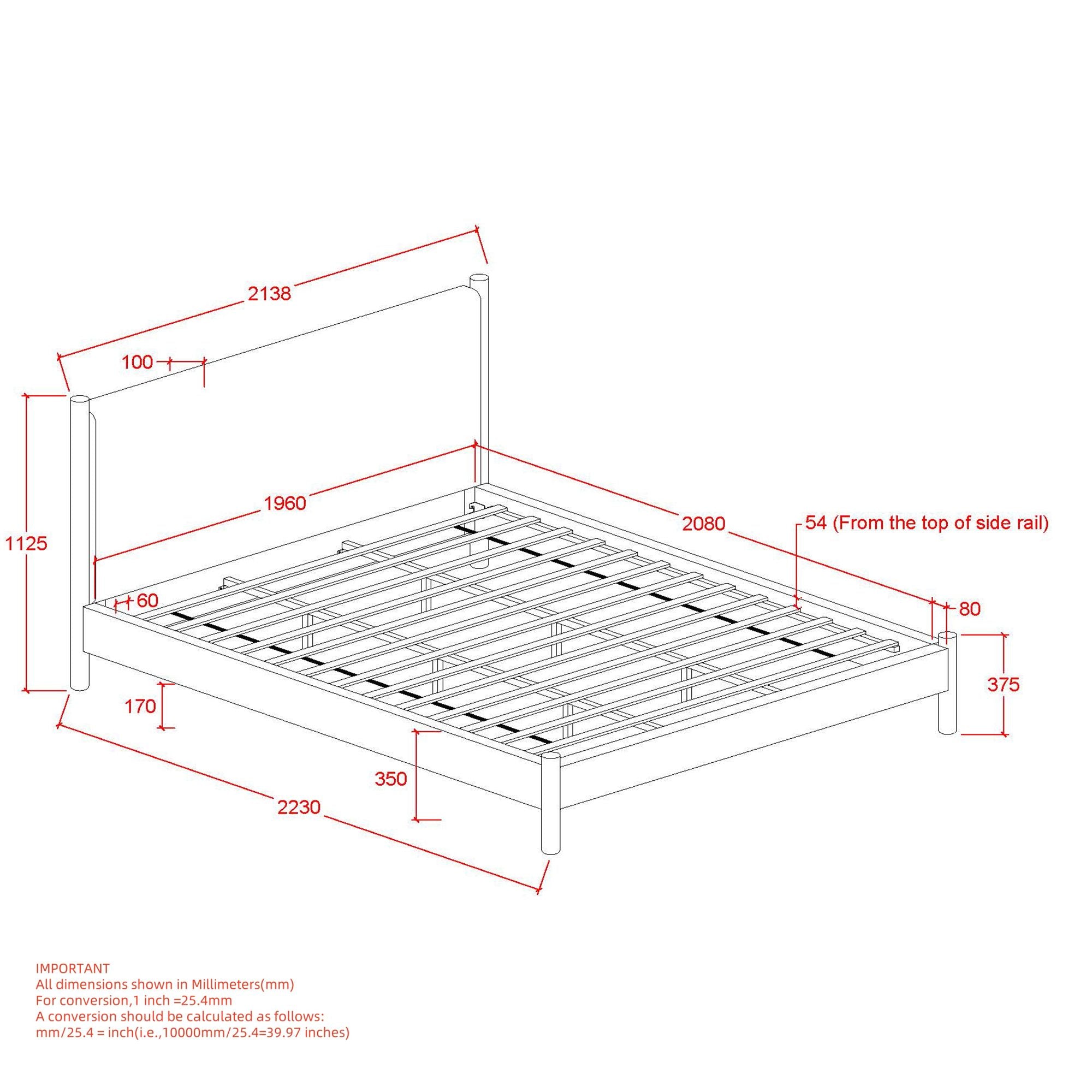 2138

100

1125

1960

2080

54 (From the top of side rail)

60

80

375

170

350

2230

IMPORTANT
All dimensions shown in Millimeters(mm)
For conversion,1 inch =25.4mm
A conversion should be calculated as follows:
mm/25.4 = inch(i.e.,10000mm/25.4=39.97 inches)