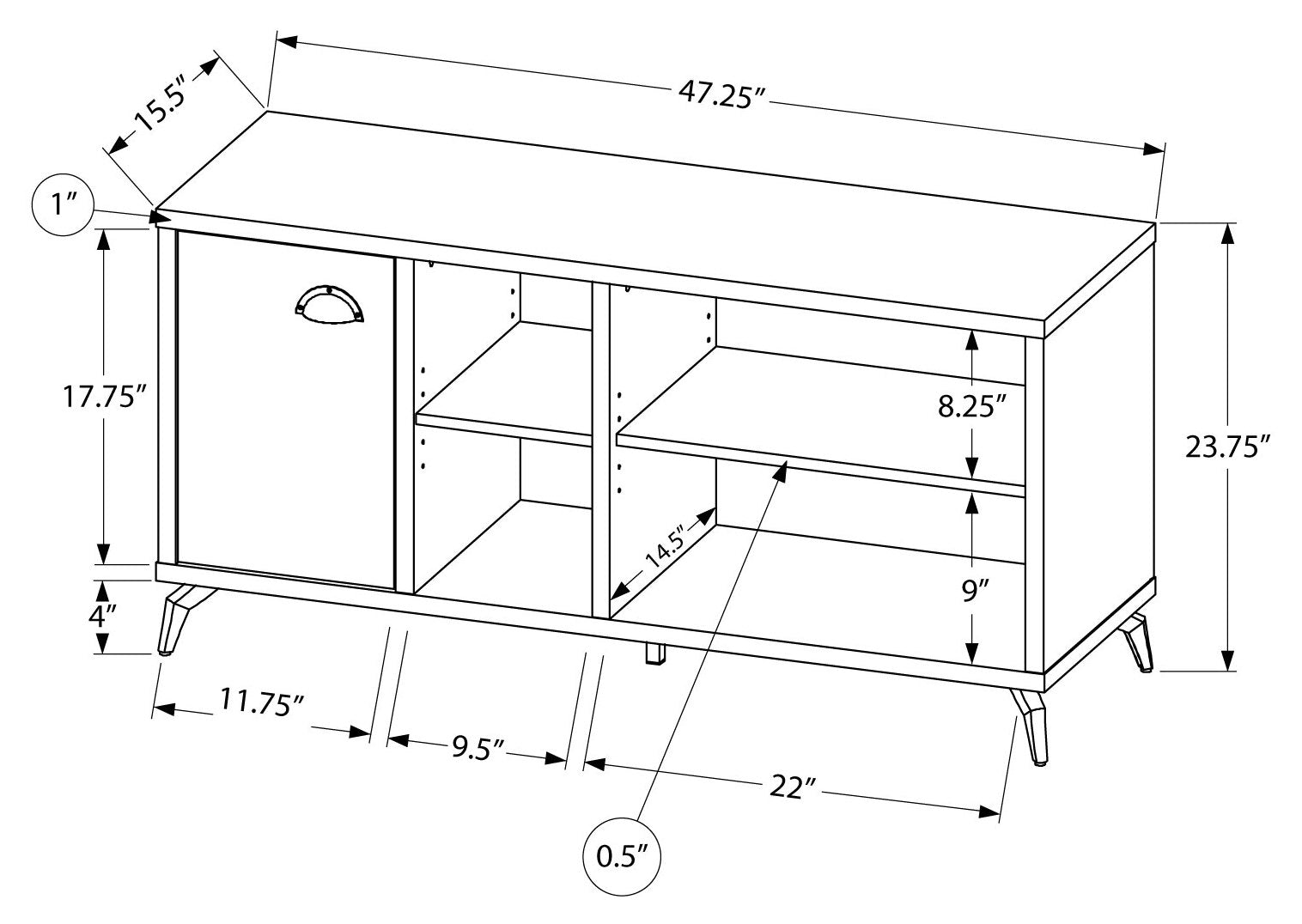 15.5″
47.25″
1″
17.75″
8.25″
23.75″
14.5″
9″
4″
11.75″
9.5″
22″
0.5″