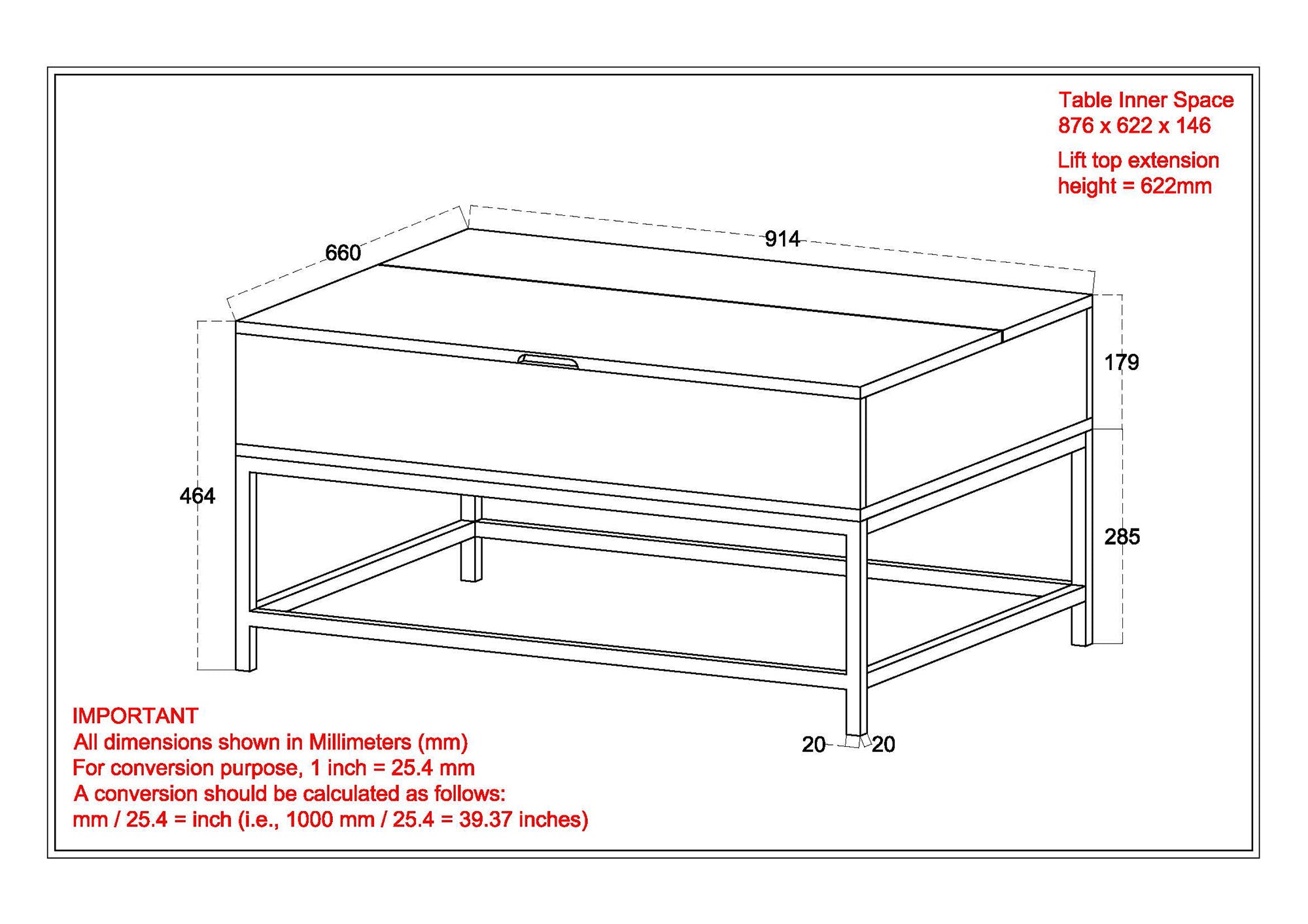 Table Inner Space
876 x 622 x 146

Lift top extension
height = 622mm

660

914

179

464

285

20

20

IMPORTANT
All dimensions shown in Millimeters (mm)
For conversion purpose, 1 inch = 25.4 mm
A conversion should be calculated as follows:
mm / 25.4 = inch (i.e., 1000 mm / 25.4 = 39.37 inches)